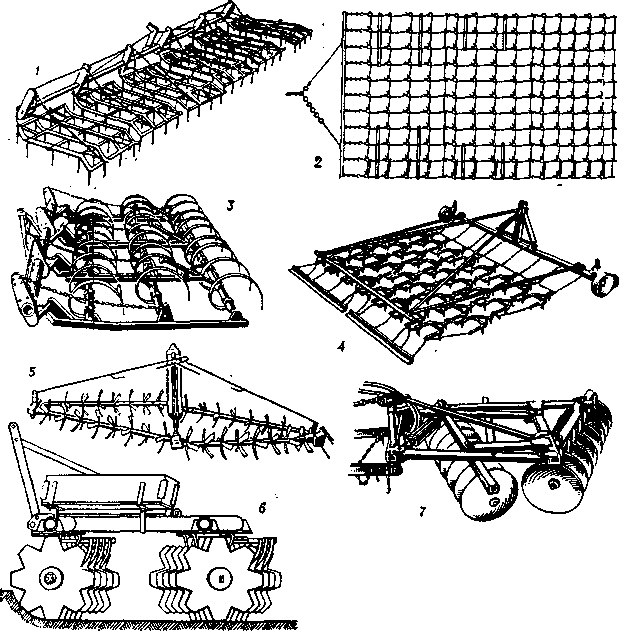 1
2
3
4
5
6
7